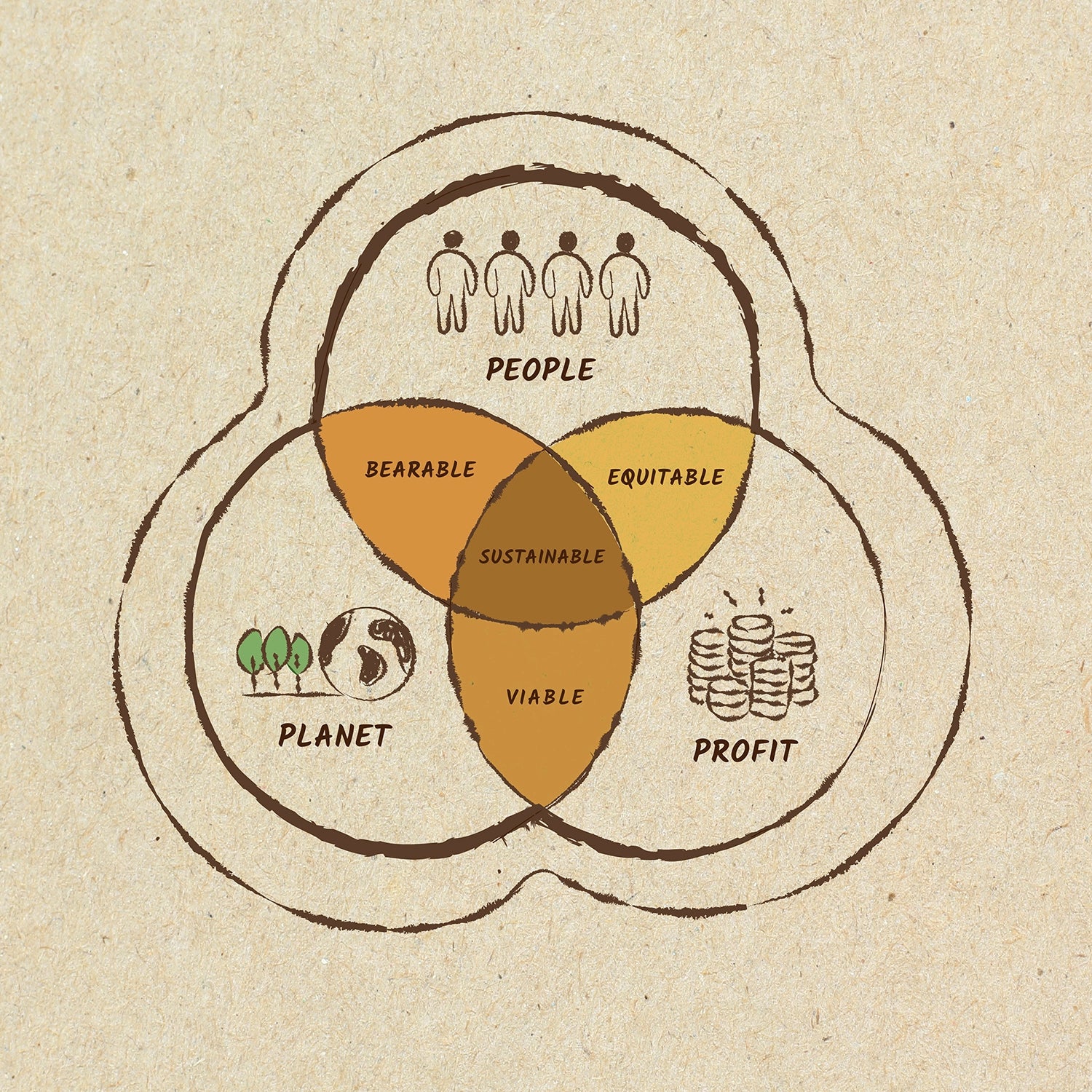 PEOPLE

BEARABLE

EQUITABLE

SUSTAINABLE

VIABLE

PLANET

PROFIT